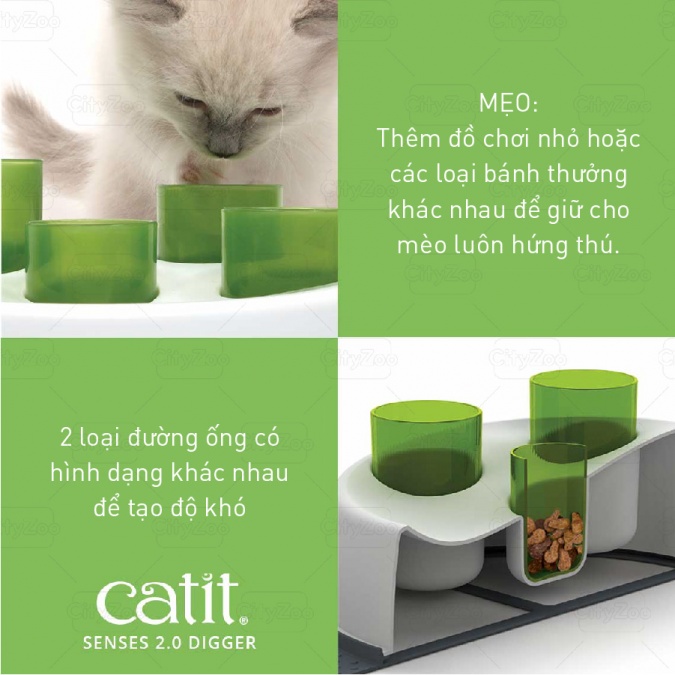 MẸO:
Thêm đồ chơi nhỏ hoặc các loại bánh thưởng khác nhau để giữ cho mèo luôn hứng thú.

2 loại đường ống có hình dạng khác nhau để tạo độ khó

catit®
SENSES 2.0 DIGGER

CityZoo